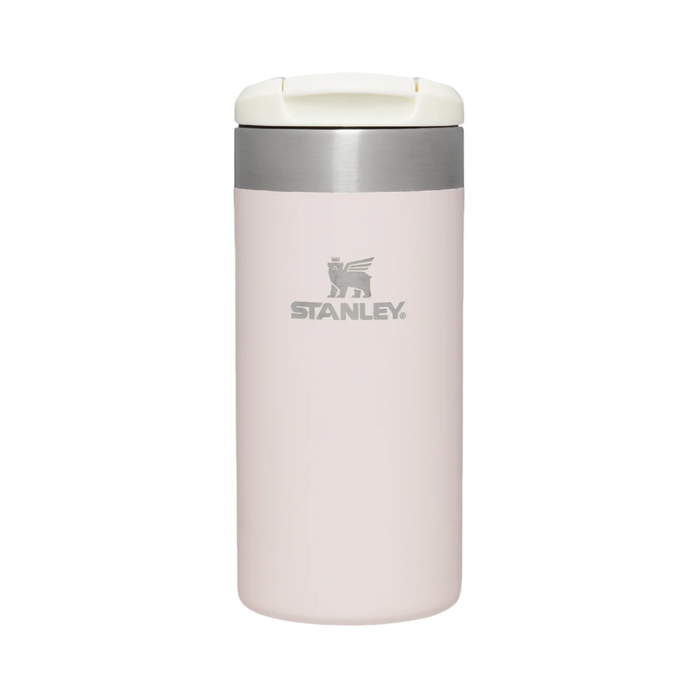 STANLEY®