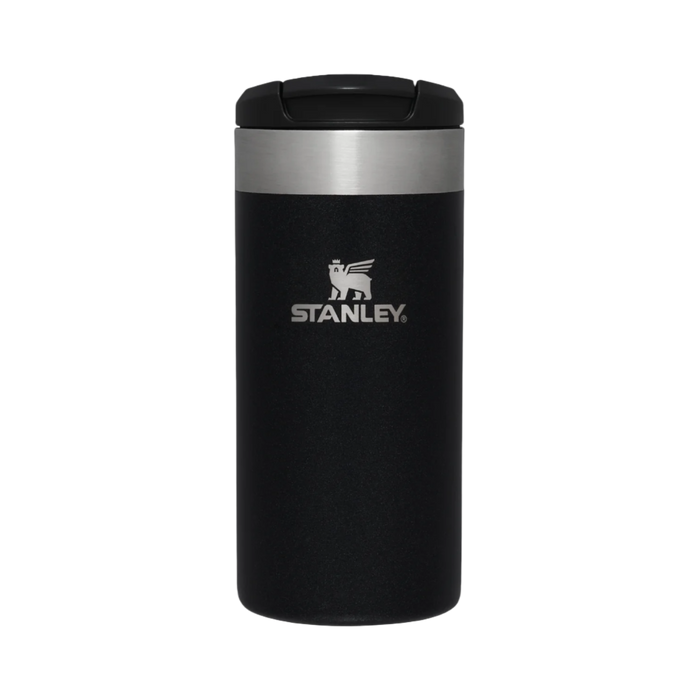 STANLEY®