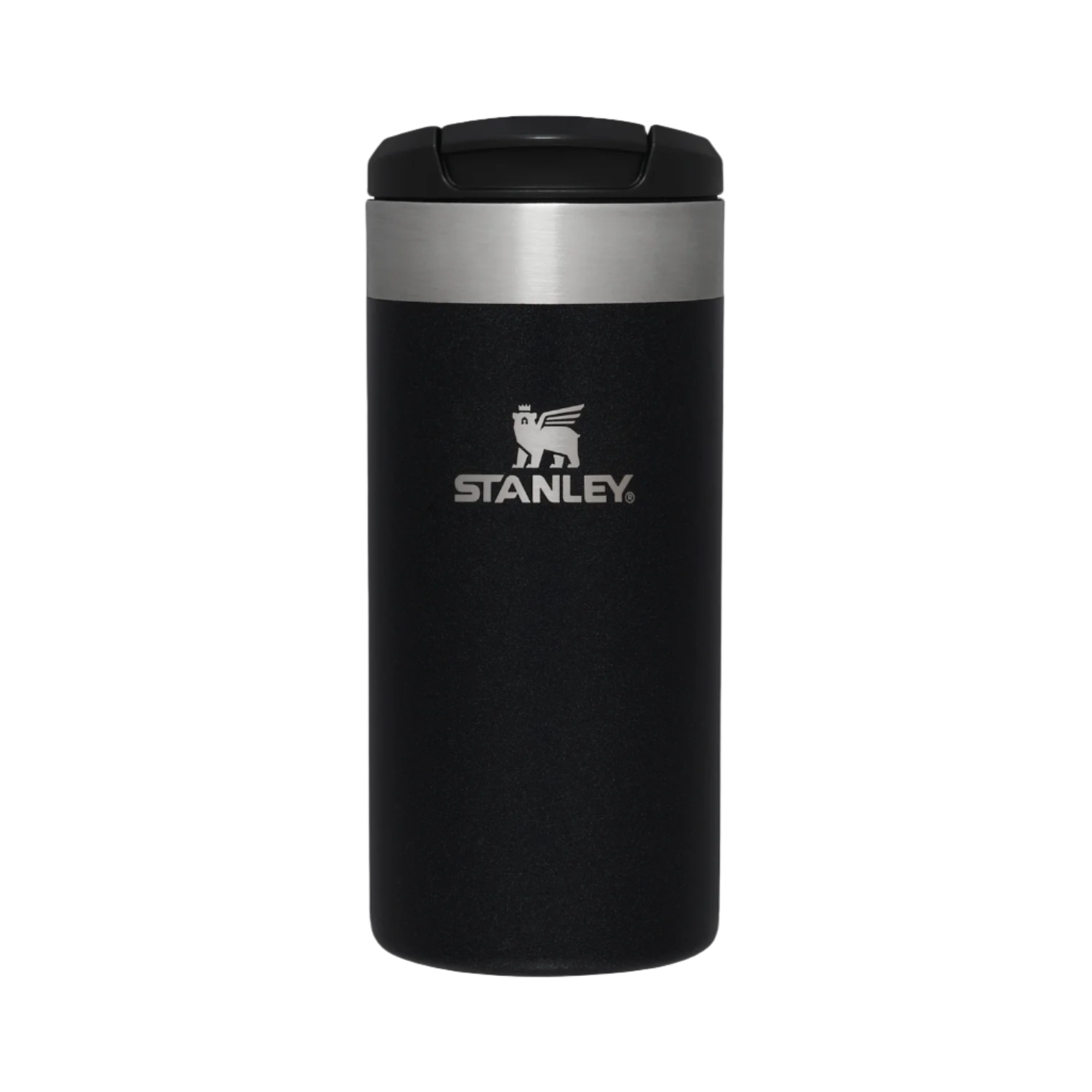 STANLEY®