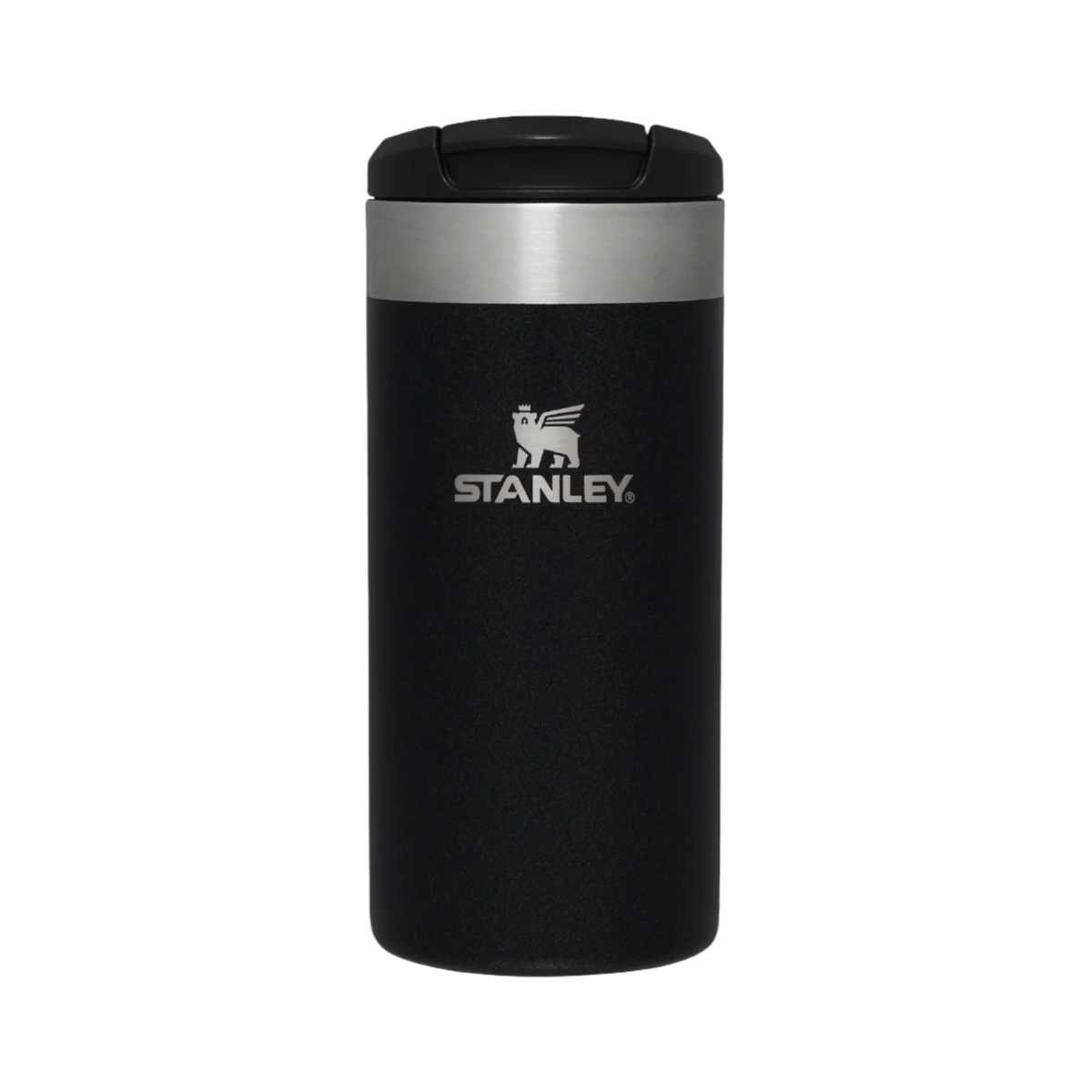 STANLEY®